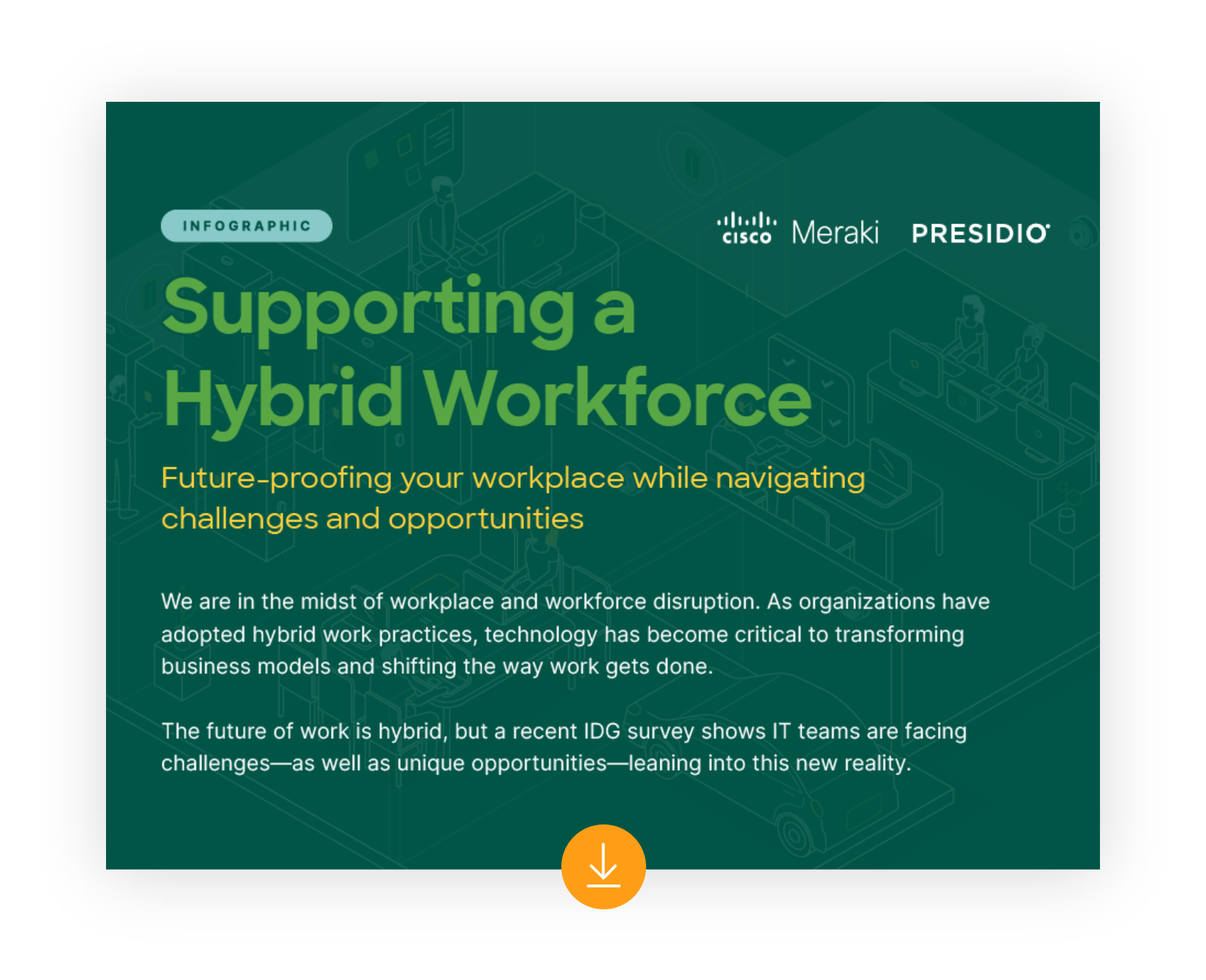 INFOGRAPHIC

cisco Meraki PRESIDIO

Supporting a Hybrid Workforce

Future-proofing your workplace while navigating challenges and opportunities

We are in the midst of workplace and workforce disruption. As organizations have adopted hybrid work practices, technology has become critical to transforming business models and shifting the way work gets done.

The future of work is hybrid, but a recent IDG survey shows IT teams are facing challenges—as well as unique opportunities—leaning into this new reality.